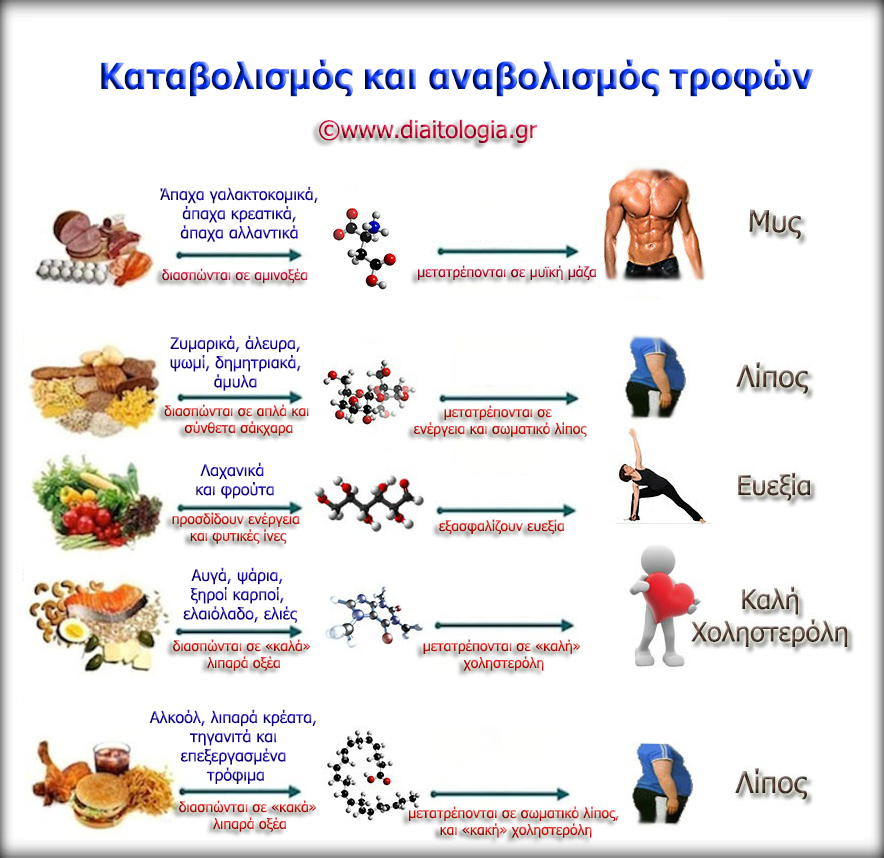 Καταβολισμός και αναβολισμός τροφών

©www.diaitologia.gr

Άπαχα γαλακτοκομικά, άπαχα κρεατικά, άπαχα αλλαντικά
διασπώνται σε αμινοξέα
μετατρέπονται σε μυϊκή μάζα
Μυς

Ζυμαρικά, άλευρα, ψωμί, δημητριακά, άμυλα
διασπώνται σε απλά και σύνθετα σάκχαρα
μετατρέπονται σε ενέργεια και σωματικό λίπος
Λίπος

Λαχανικά και φρούτα
προσδίδουν ενέργεια και φυτικές ίνες
εξασφαλίζουν ευεξία
Ευεξία

Αυγά, ψάρια, ξηροί καρποί, ελαιόλαδο, ελιές
διασπώνται σε «καλά» λιπαρά οξέα
μετατρέπονται σε «καλή» χοληστερόλη
Καλή Χοληστερόλη

Αλκοόλ, λιπαρά κρέατα, τηγανιτά και επεξεργασμένα τρόφιμα
διασπώνται σε «κακά» λιπαρά οξέα
μετατρέπονται σε σωματικό λίπος, και «κακή» χοληστερόλη
Λίπος